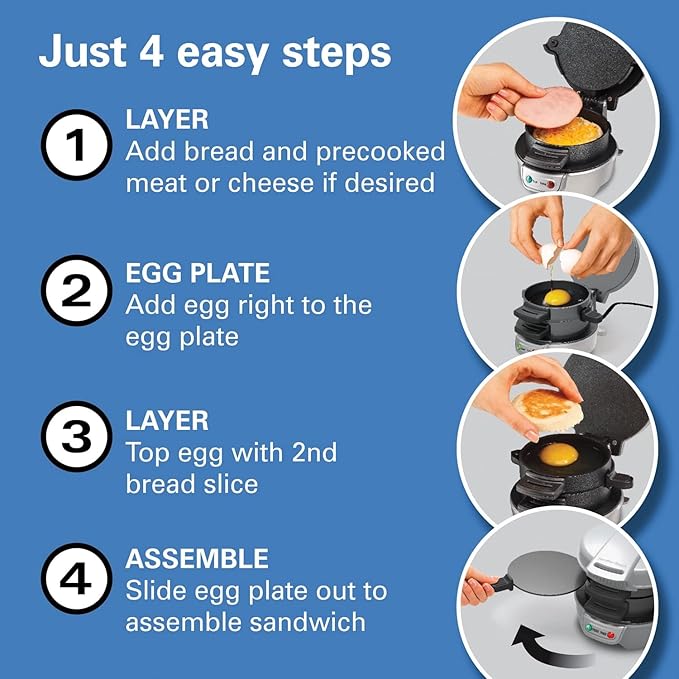 Just 4 easy steps

1
LAYER
Add bread and precooked meat or cheese if desired

2
EGG PLATE
Add egg right to the egg plate

3
LAYER
Top egg with 2nd bread slice

4
ASSEMBLE
Slide egg plate out to assemble sandwich