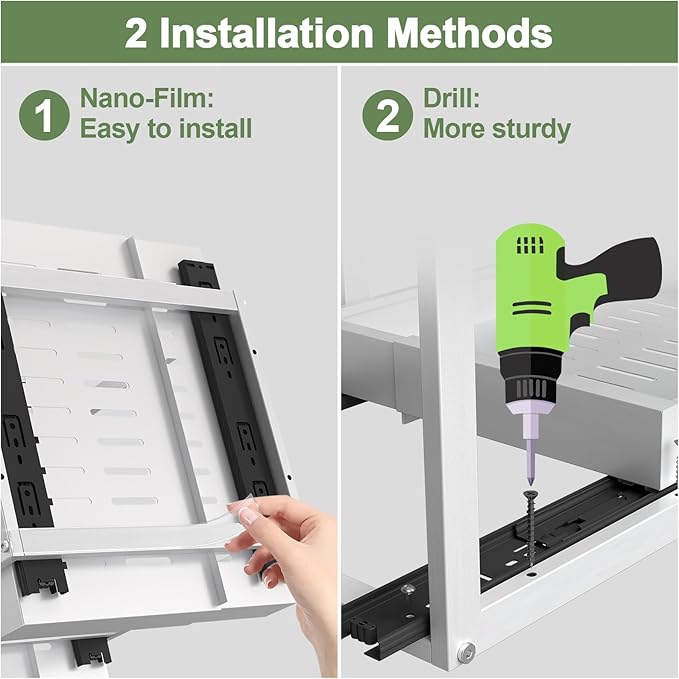 2 Installation Methods

1 Nano-Film:
Easy to install

2 Drill:
More sturdy