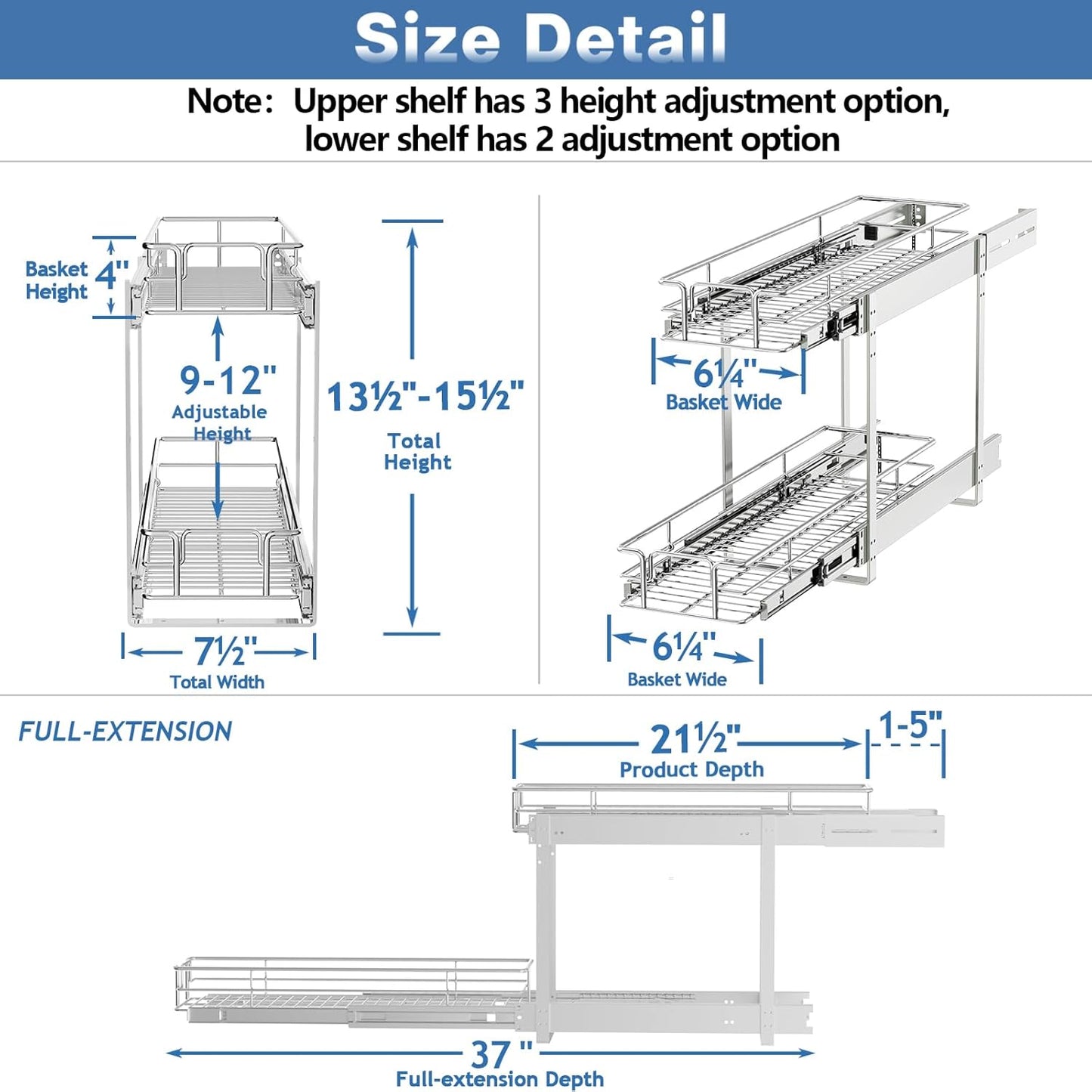 Size Detail

Note: Upper shelf has 3 height adjustment option, lower shelf has 2 adjustment option

Basket Height 4"

9-12"
Adjustable Height

13½"-15½"
Total Height

7½"
Total Width

6¼"
Basket Wide

6¼"
Basket Wide

FULL-EXTENSION

21½"
Product Depth

1-5"

37 "
Full-extension Depth