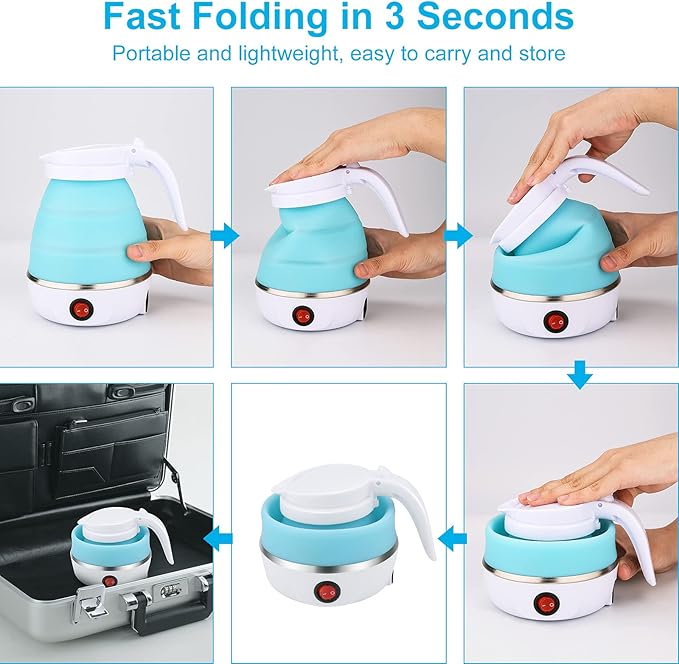 Fast Folding in 3 Seconds

Portable and lightweight, easy to carry and store