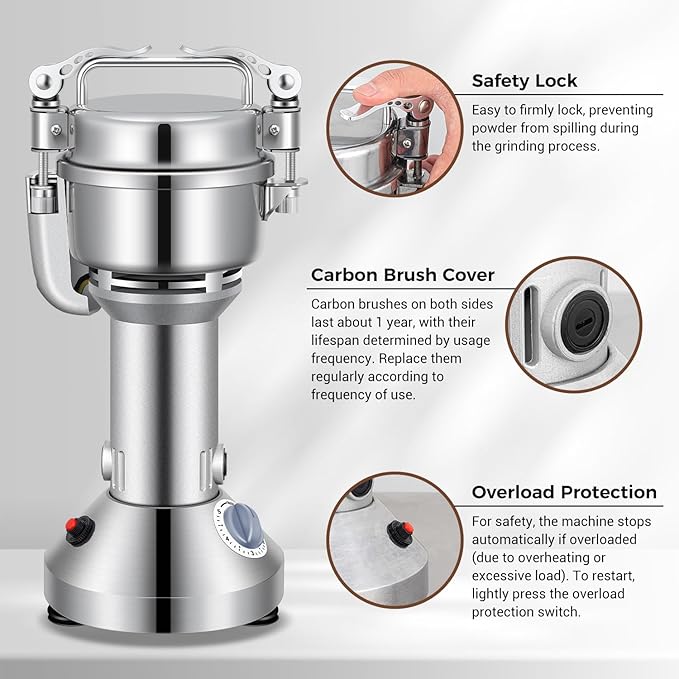 Safety Lock

Easy to firmly lock, preventing powder from spilling during the grinding process.

Carbon Brush Cover

Carbon brushes on both sides last about 1 year, with their lifespan determined by usage frequency. Replace them regularly according to frequency of use.

Overload Protection

For safety, the machine stops automatically if overloaded (due to overheating or excessive load). To restart, lightly press the overload protection switch.