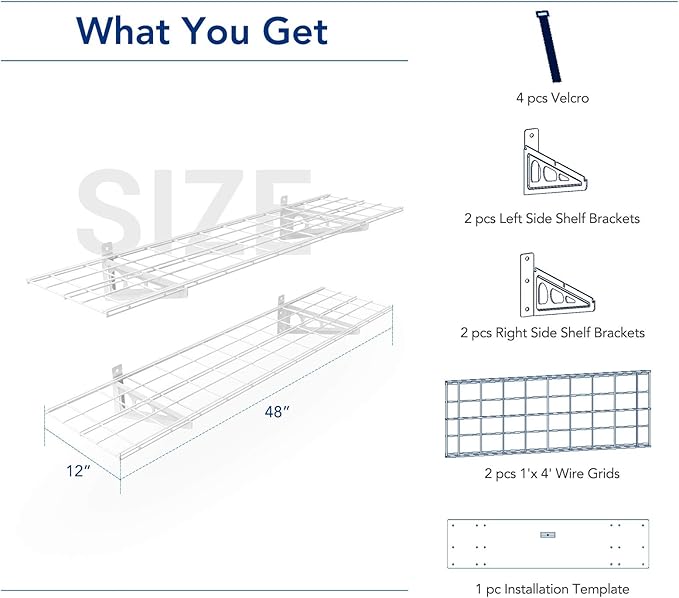 What You Get

SIZE

48″

12″

4 pcs Velcro

2 pcs Left Side Shelf Brackets

2 pcs Right Side Shelf Brackets

2 pcs 1'x 4' Wire Grids

1 pc Installation Template