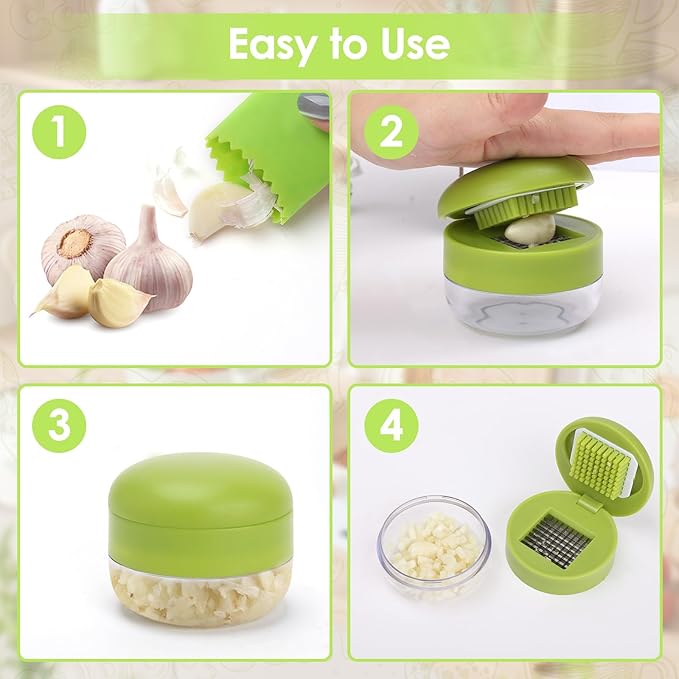 Easy to Use

1

2

3

4