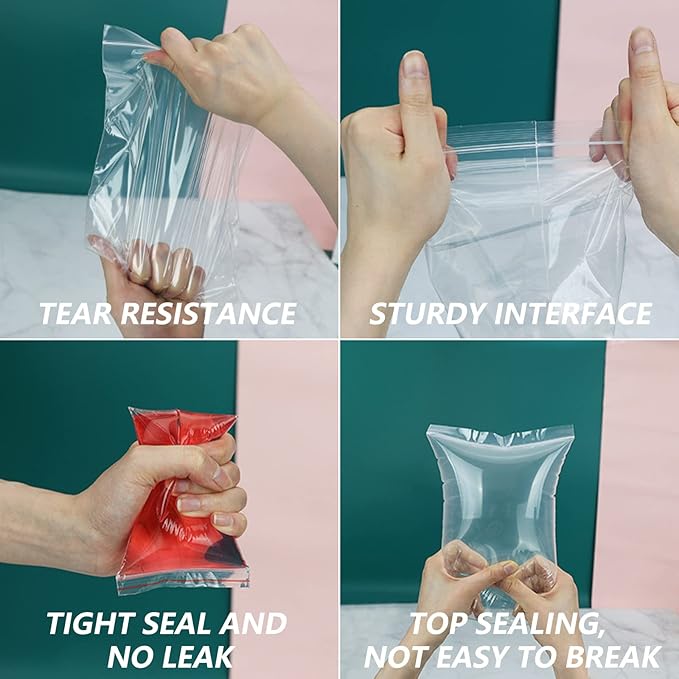 TEAR RESISTANCE

STURDY INTERFACE

TIGHT SEAL AND NO LEAK

TOP SEALING, NOT EASY TO BREAK