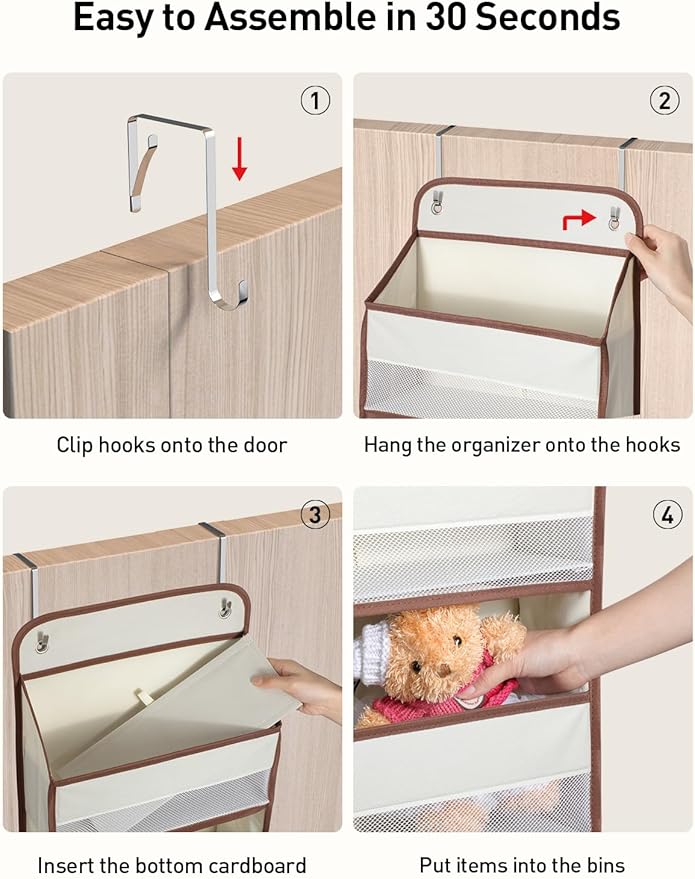 Easy to Assemble in 30 Seconds

1

Clip hooks onto the door

2

Hang the organizer onto the hooks

3

Insert the bottom cardboard

4

Put items into the bins