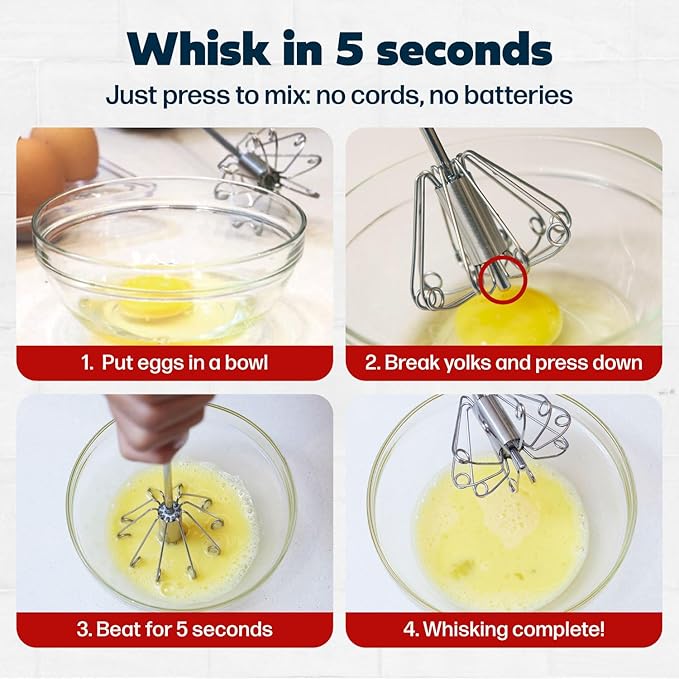 Whisk in 5 seconds

Just press to mix: no cords, no batteries

1. Put eggs in a bowl

2. Break yolks and press down

3. Beat for 5 seconds

4. Whisking complete!