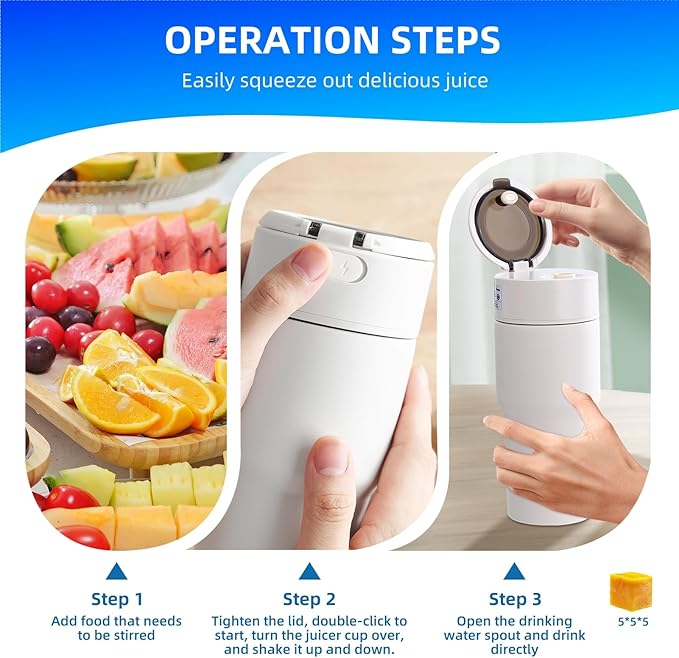 OPERATION STEPS
Easily squeeze out delicious juice

Step 1
Add food that needs to be stirred

Step 2
Tighten the lid, double-click to start, turn the juicer cup over, and shake it up and down.

Step 3
Open the drinking water spout and drink directly

5*5*5