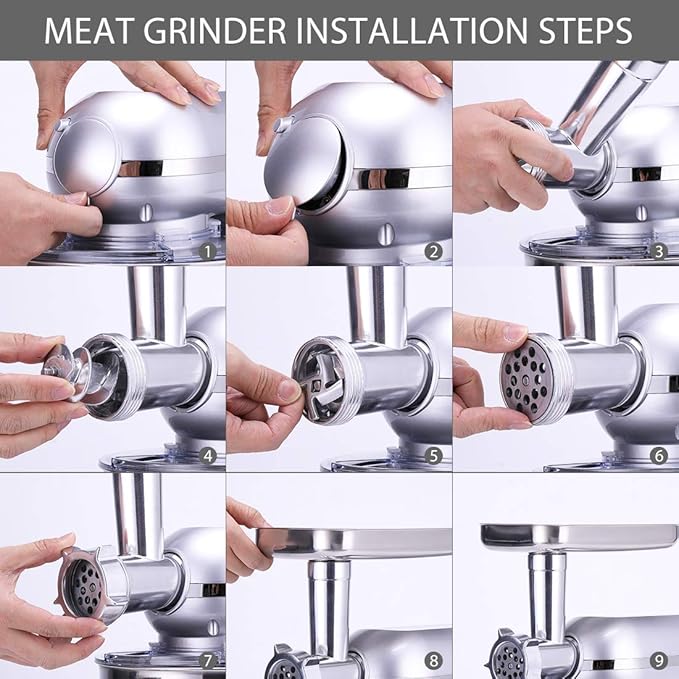 MEAT GRINDER INSTALLATION STEPS

1

2

3

4

5

6

7

8

9