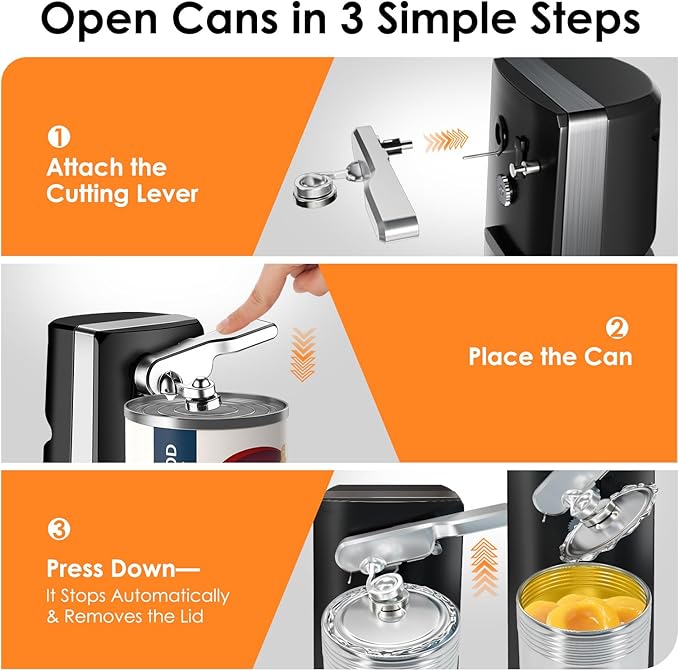 Open Cans in 3 Simple Steps

1
Attach the Cutting Lever

2
Place the Can

3
Press Down—
It Stops Automatically & Removes the Lid