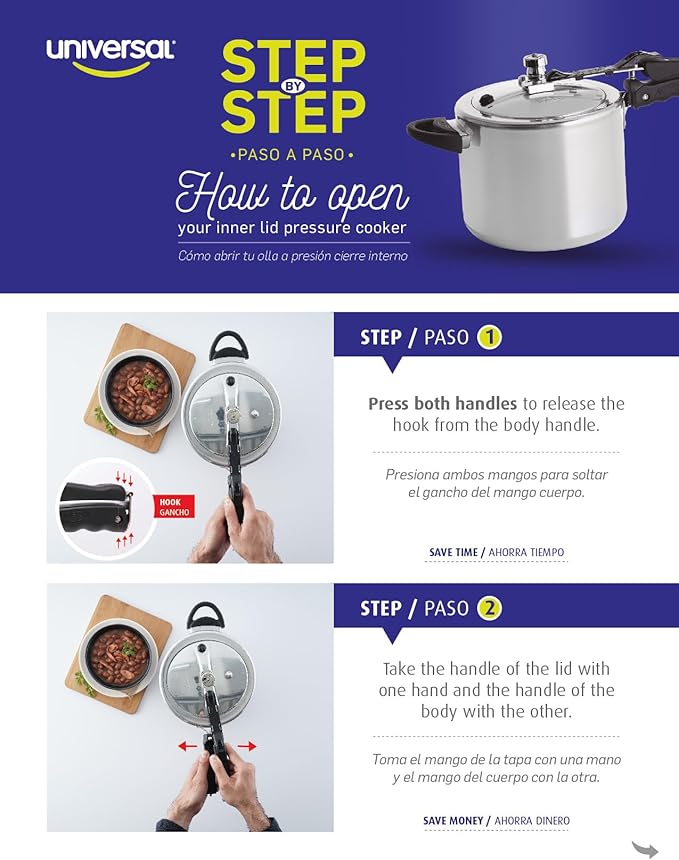 universal

STEP BY STEP

•PASO A PASO•

How to open your inner lid pressure cooker

Cómo abrir tu olla a presión cierre interno

HOOK GANCHO

STEP / PASO 1

Press both handles to release the hook from the body handle.

Presiona ambos mangos para soltar el gancho del mango cuerpo.

SAVE TIME / AHORRA TIEMPO

STEP / PASO 2

Take the handle of the lid with one hand and the handle of the body with the other.

Toma el mango de la tapa con una mano y el mango del cuerpo con la otra.

SAVE MONEY / AHORRA DINERO