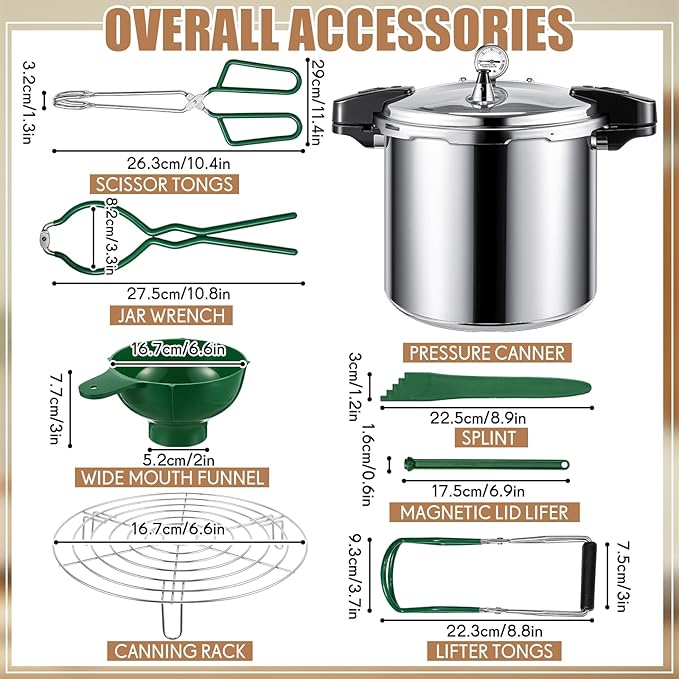 OVERALL ACCESSORIES

3.2cm/1.3in
29cm/11.4in
26.3cm/10.4in
SCISSOR TONGS

8.2cm/3.3in
27.5cm/10.8in
JAR WRENCH

16.7cm/6.6in
7.7cm/3in
5.2cm/2in
WIDE MOUTH FUNNEL

16.7cm/6.6in
CANNING RACK

PRESSURE CANNER

3cm/1.2in
22.5cm/8.9in
SPLINT

1.6cm/0.6in
17.5cm/6.9in
MAGNETIC LID LIFER

9.3cm/3.7in
7.5cm/3in
22.3cm/8.8in
LIFTER TONGS