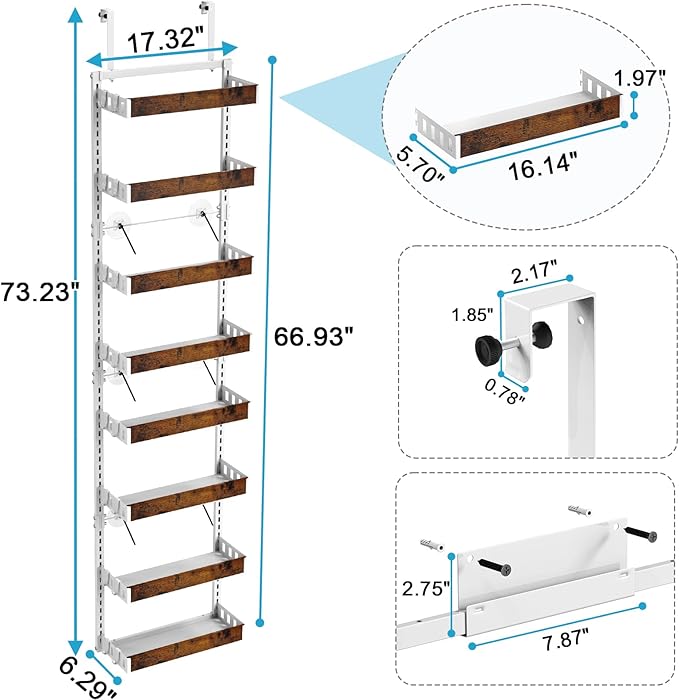 17.32"

73.23"

66.93"

6.29"

1.97"

5.70"

16.14"

2.17"

1.85"

0.78"

2.75"

7.87"