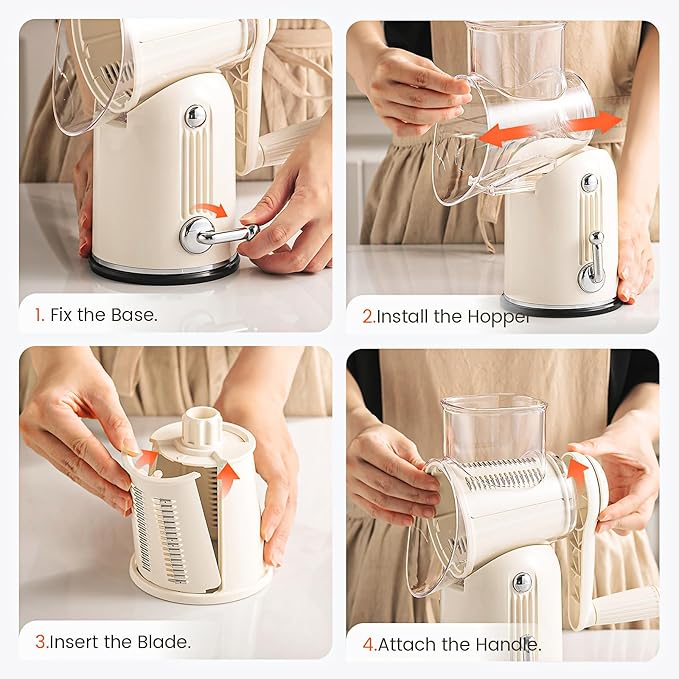 1. Fix the Base.

2.Install the Hopper

3.Insert the Blade.

4.Attach the Handle.