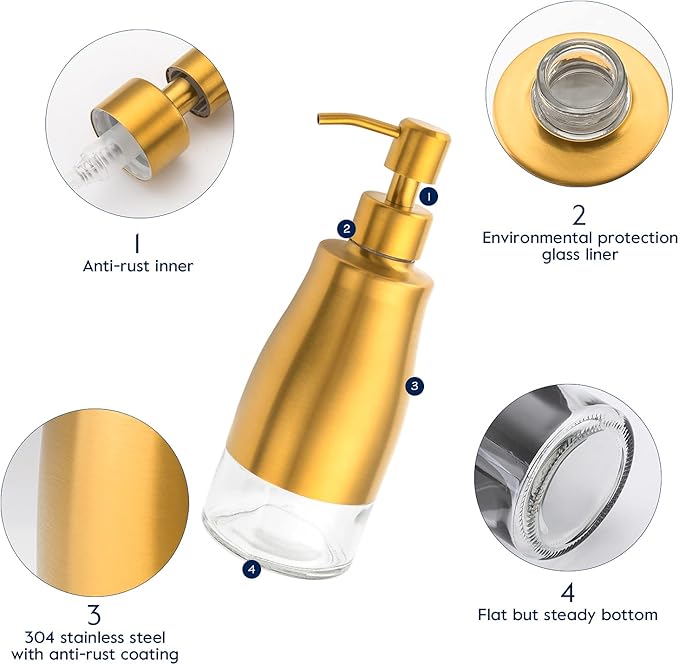 1
Anti-rust inner

2
Environmental protection glass liner

1

2

3

4

3
304 stainless steel with anti-rust coating

4
Flat but steady bottom