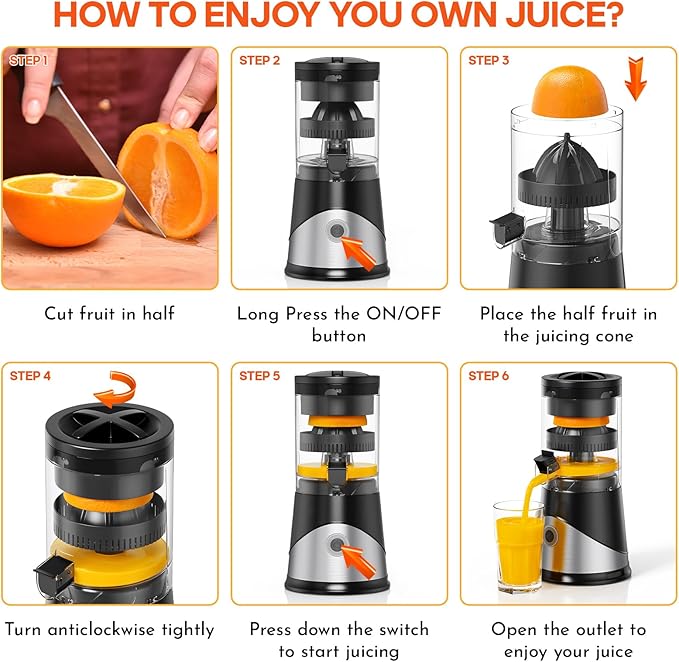 HOW TO ENJOY YOU OWN JUICE?

STEP 1

Cut fruit in half

STEP 2

Long Press the ON/OFF button

STEP 3

Place the half fruit in the juicing cone

STEP 4

Turn anticlockwise tightly

STEP 5

Press down the switch to start juicing

STEP 6

Open the outlet to enjoy your juice