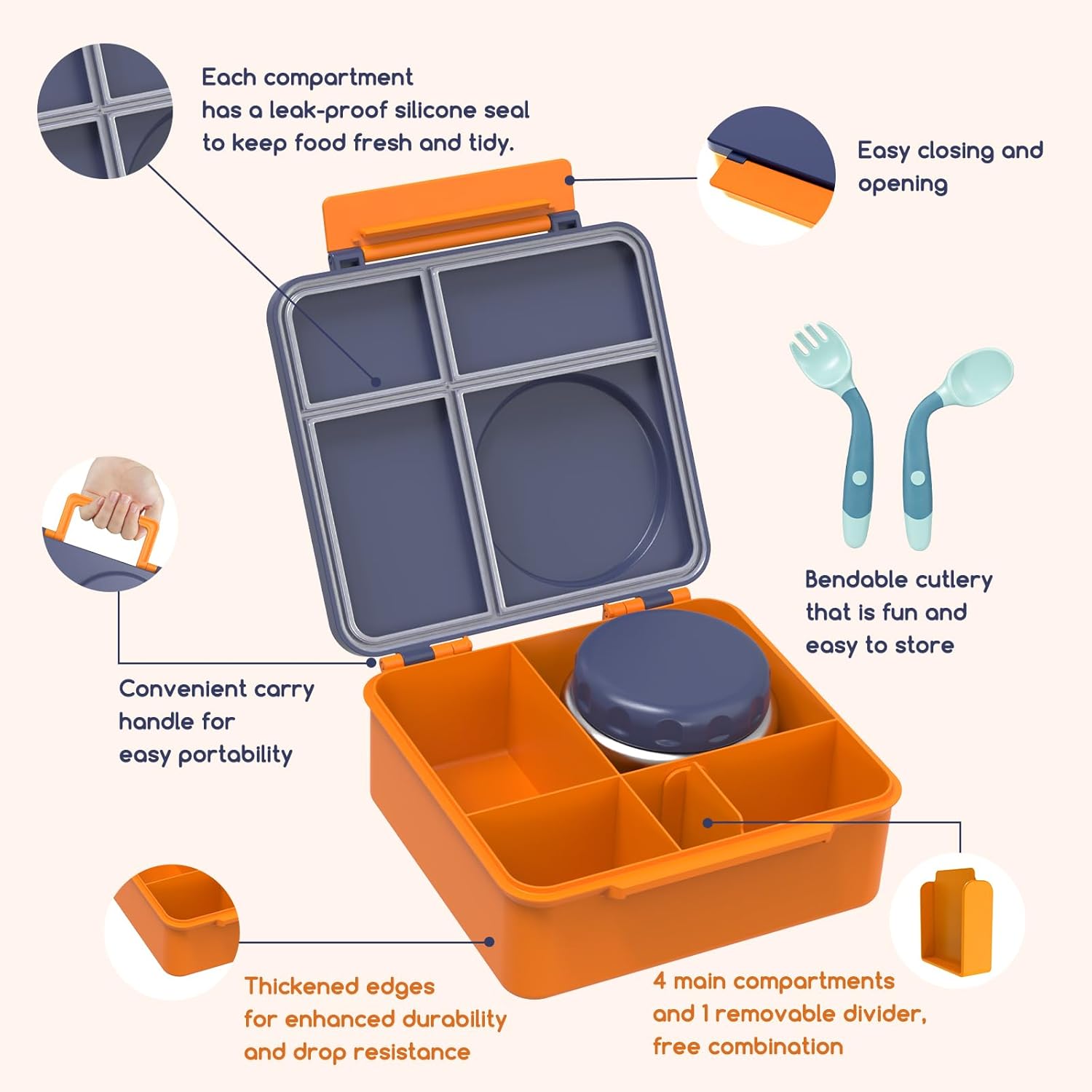 Each compartment has a leak-proof silicone seal to keep food fresh and tidy.

Easy closing and opening

Bendable cutlery that is fun and easy to store

Convenient carry handle for easy portability

Thickened edges for enhanced durability and drop resistance

4 main compartments and 1 removable divider, free combination