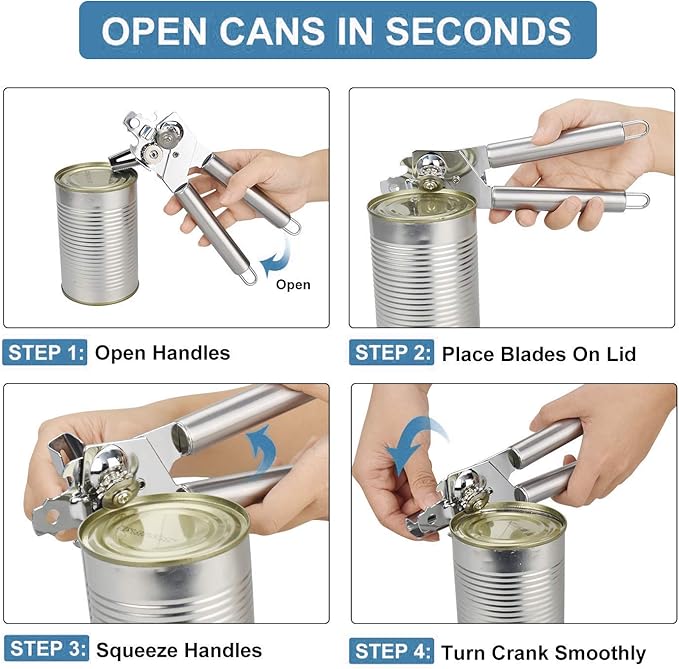 OPEN CANS IN SECONDS

Open

STEP 1: Open Handles

STEP 2: Place Blades On Lid

STEP 3: Squeeze Handles

STEP 4: Turn Crank Smoothly