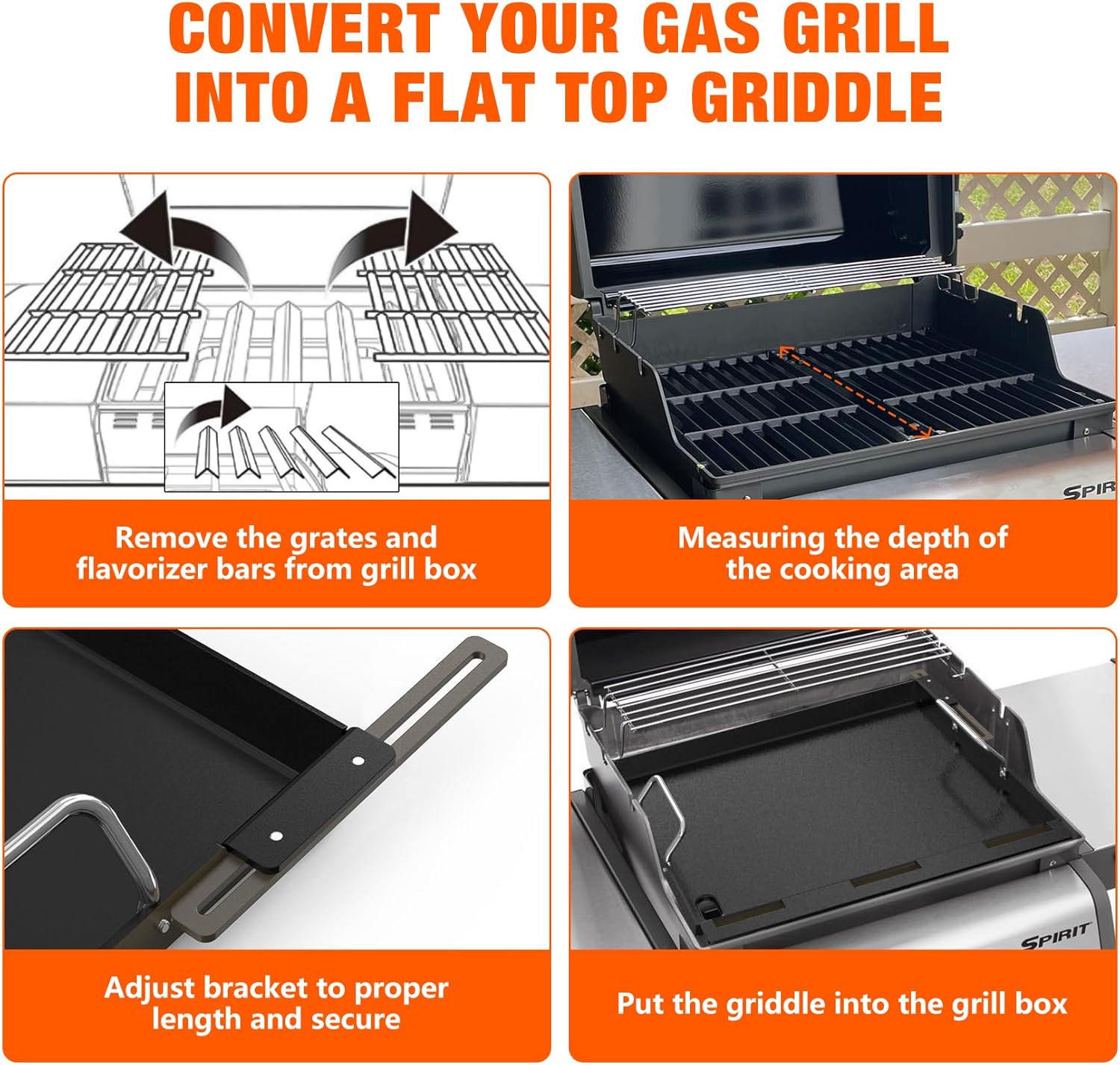 CONVERT YOUR GAS GRILL INTO A FLAT TOP GRIDDLE

Remove the grates and flavorizer bars from grill box

SPIR

Measuring the depth of the cooking area

Adjust bracket to proper length and secure

SPIRIT

Put the griddle into the grill box