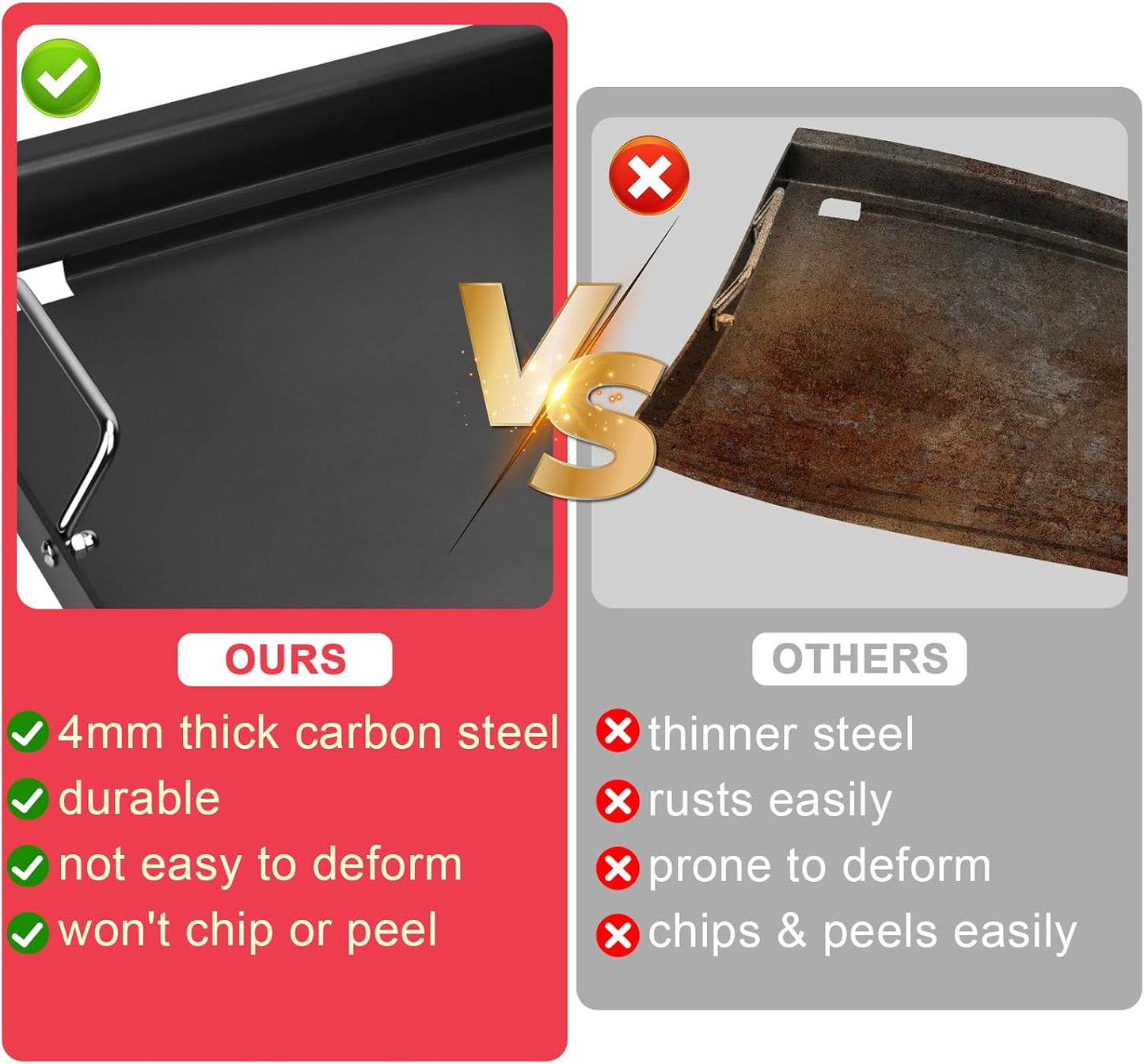 VS

OURS

4mm thick carbon steel
durable
not easy to deform
won't chip or peel

OTHERS

thinner steel
rusts easily
prone to deform
chips & peels easily