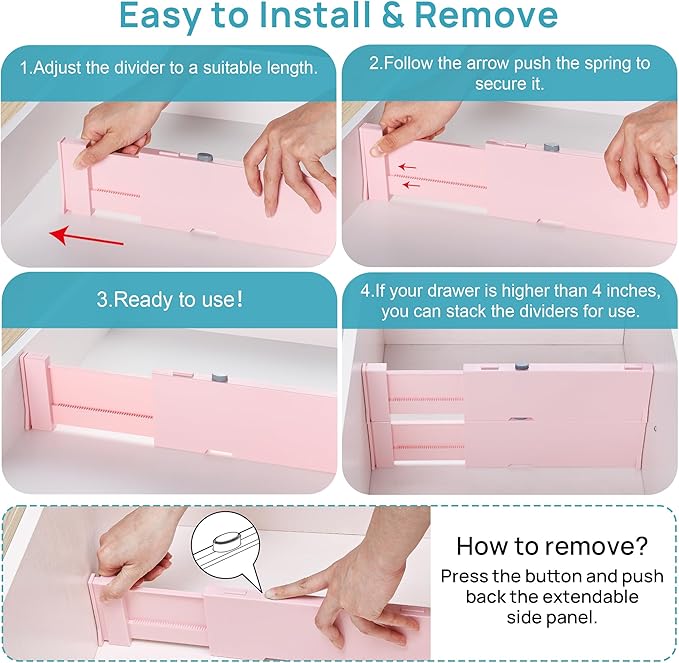 Easy to Install & Remove

1.Adjust the divider to a suitable length.

2.Follow the arrow push the spring to secure it.

3.Ready to use!

4.If your drawer is higher than 4 inches, you can stack the dividers for use.

How to remove?

Press the button and push back the extendable side panel.