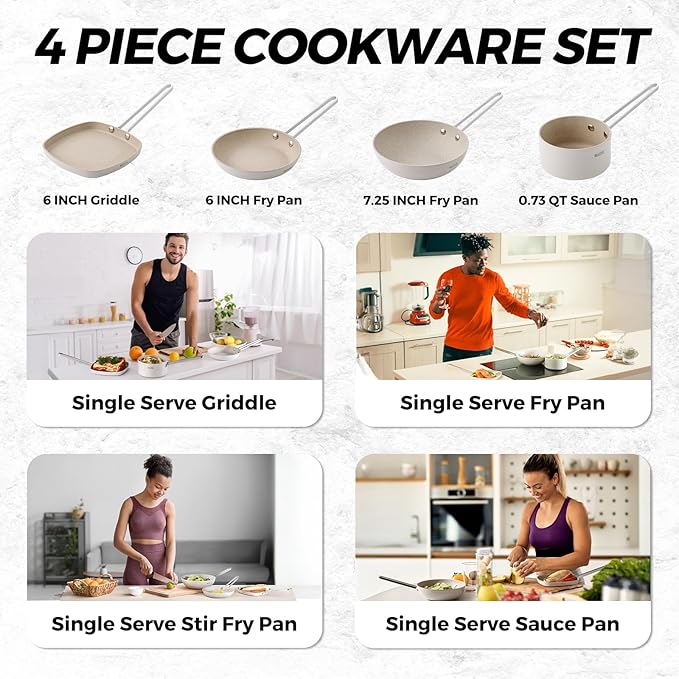 4 PIECE COOKWARE SET

6 INCH Griddle

6 INCH Fry Pan

7.25 INCH Fry Pan

0.73 QT Sauce Pan

Single Serve Griddle

Single Serve Fry Pan

Single Serve Stir Fry Pan

Single Serve Sauce Pan