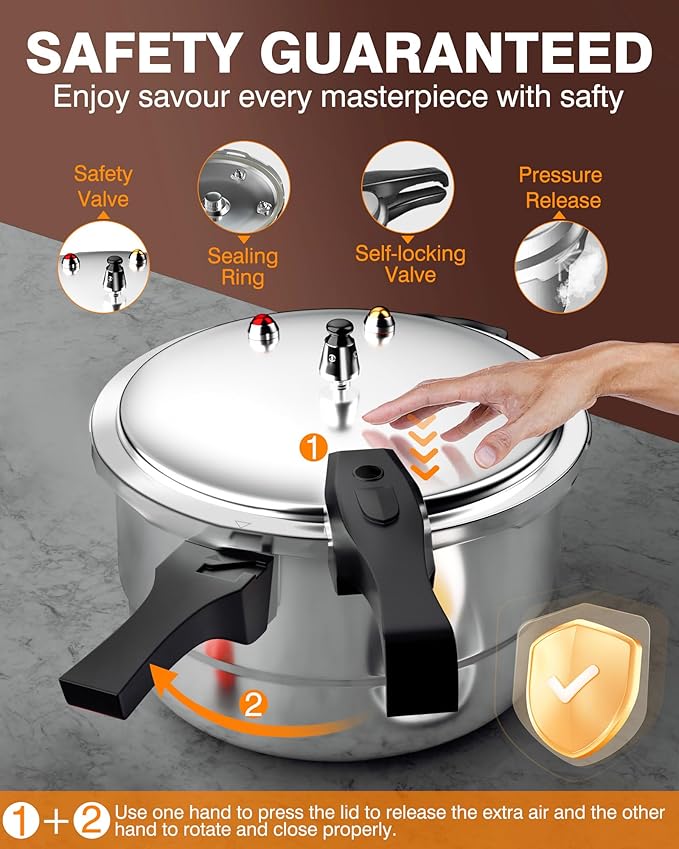 SAFETY GUARANTEED
Enjoy savour every masterpiece with safty

Safety Valve

Sealing Ring

Self-locking Valve

Pressure Release

1

2

1+2 Use one hand to press the lid to release the extra air and the other hand to rotate and close properly.