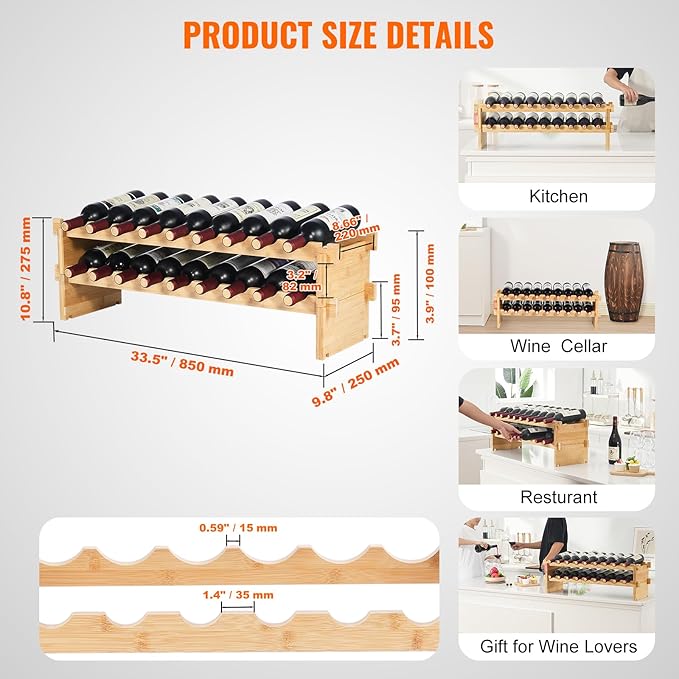 PRODUCT SIZE DETAILS

10.8" / 275 mm

8.66" / 220 mm

3.2" / 82 mm

3.7" / 95 mm

3.9" / 100 mm

33.5" / 850 mm

9.8" / 250 mm

0.59" / 15 mm

1.4" / 35 mm

Kitchen

Wine Cellar

Resturant

Gift for Wine Lovers