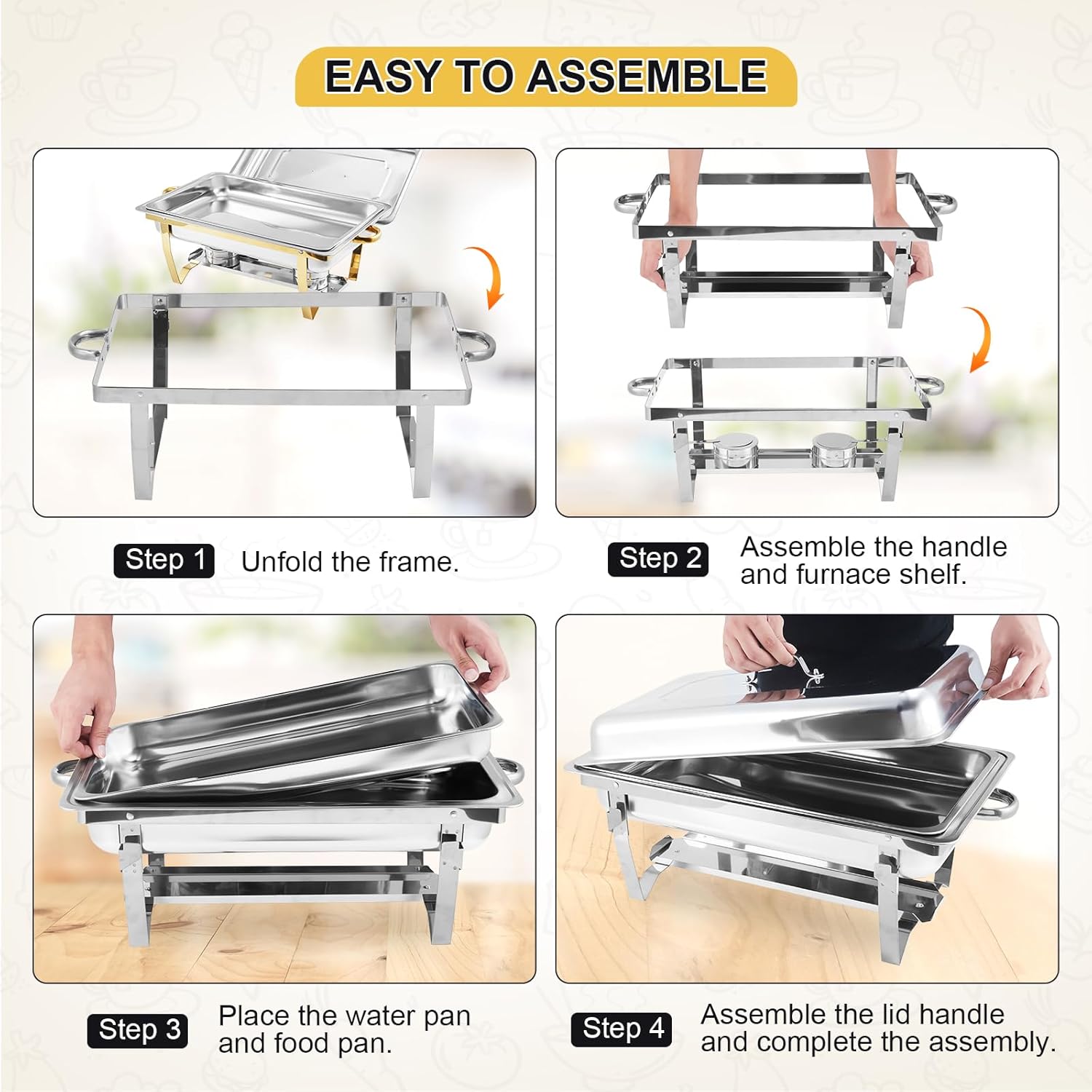 EASY TO ASSEMBLE

Step 1 Unfold the frame.

Step 2 Assemble the handle and furnace shelf.

Step 3 Place the water pan and food pan.

Step 4 Assemble the lid handle and complete the assembly.