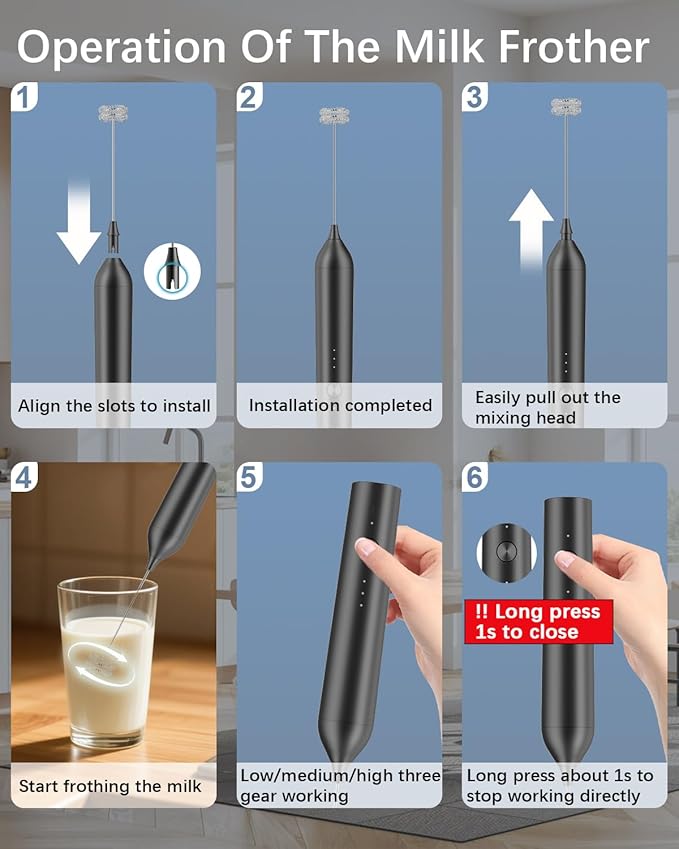 Operation Of The Milk Frother

1

Align the slots to install

2

Installation completed

3

Easily pull out the mixing head

4

Start frothing the milk

5

Low/medium/high three gear working

6

!! Long press 1s to close

Long press about 1s to stop working directly