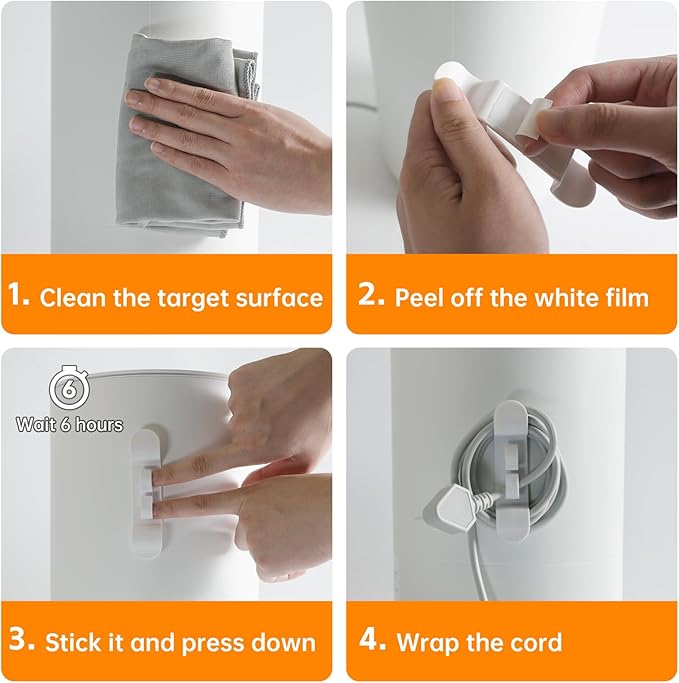 1. Clean the target surface

2. Peel off the white film

6

Wait 6 hours

3. Stick it and press down

4. Wrap the cord