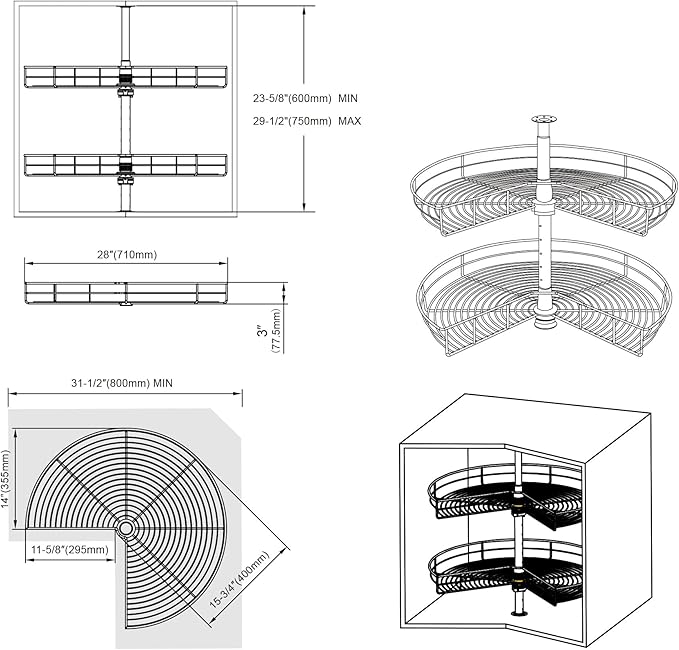 23-5/8"(600mm) MIN
29-1/2"(750mm) MAX

28"(710mm)

3"
(77.5mm)

31-1/2"(800mm) MIN

14"(355mm)

11-5/8"(295mm)

15-3/4"(400mm)