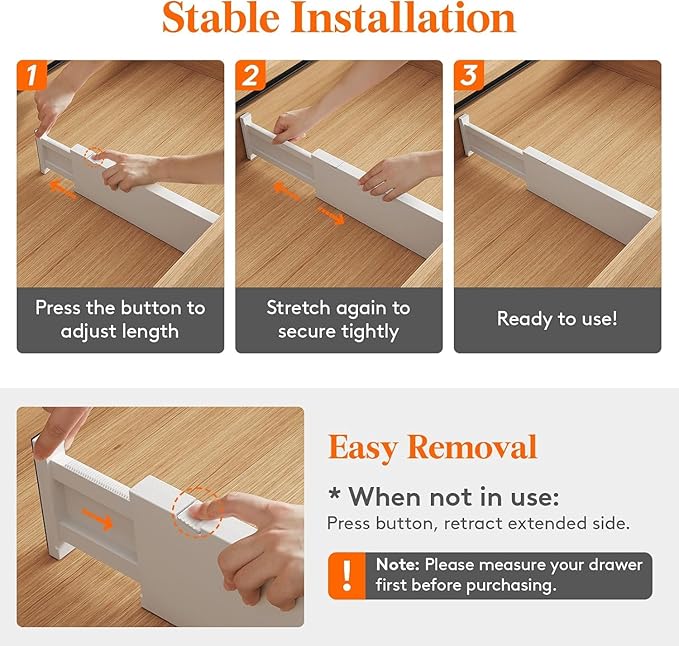 Stable Installation

1

Press the button to adjust length

2

Stretch again to secure tightly

3

Ready to use!

Easy Removal

* When not in use:
Press button, retract extended side.

!

Note: Please measure your drawer first before purchasing.