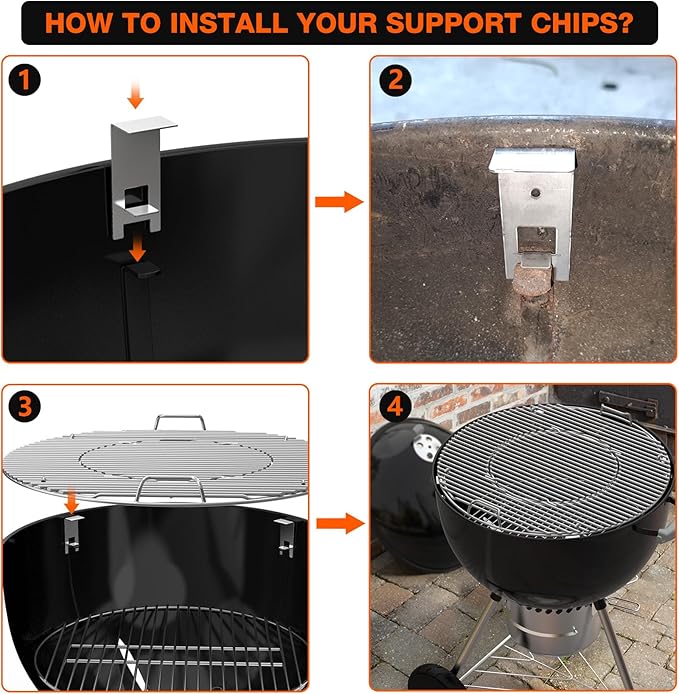 HOW TO INSTALL YOUR SUPPORT CHIPS?

1

2

3

4