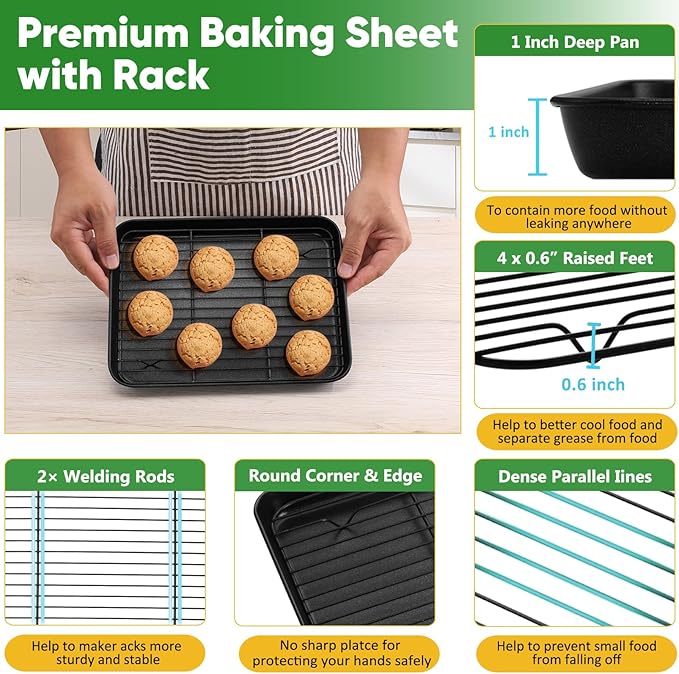 Premium Baking Sheet with Rack

1 Inch Deep Pan

1 inch

To contain more food without leaking anywhere

4 x 0.6" Raised Feet

0.6 inch

Help to better cool food and separate grease from food

2× Welding Rods

Help to maker acks more sturdy and stable

Round Corner & Edge

No sharp platce for protecting your hands safely

Dense Parallel Iines

Help to prevent small food from falling off