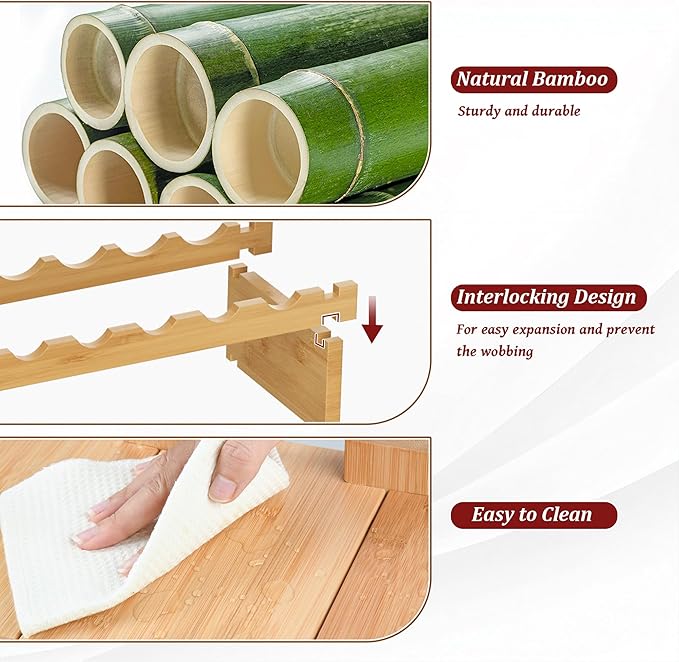 Natural Bamboo

Sturdy and durable

Interlocking Design

For easy expansion and prevent the wobbing

Easy to Clean