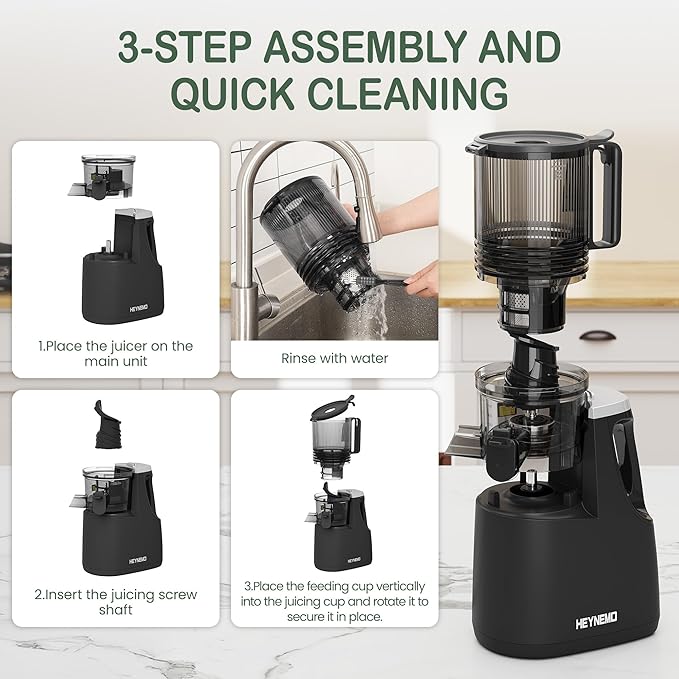 3-STEP ASSEMBLY AND QUICK CLEANING

HEYNEMO

1.Place the juicer on the main unit

Rinse with water

HEYNEMO

2.Insert the juicing screw shaft

HEYNEMO

3.Place the feeding cup vertically into the juicing cup and rotate it to secure it in place.

HEYNEMO