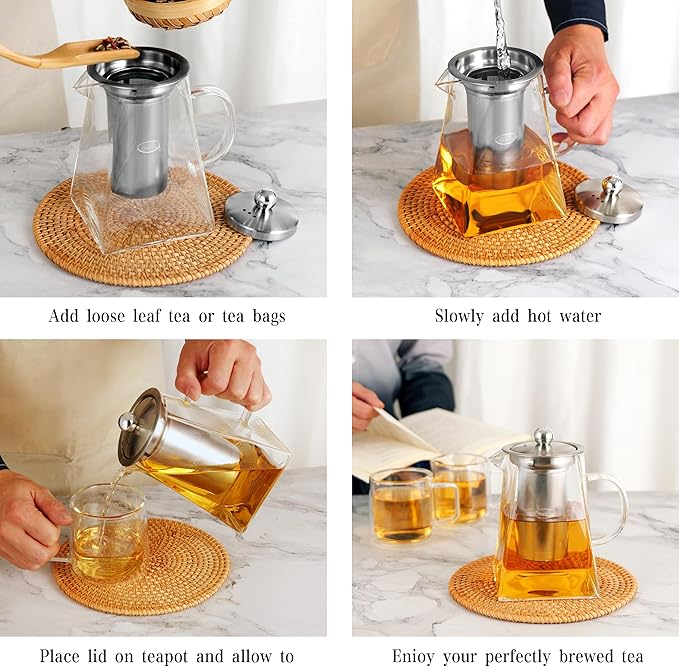 Add loose leaf tea or tea bags

Slowly add hot water

Place lid on teapot and allow to

Enjoy your perfectly brewed tea