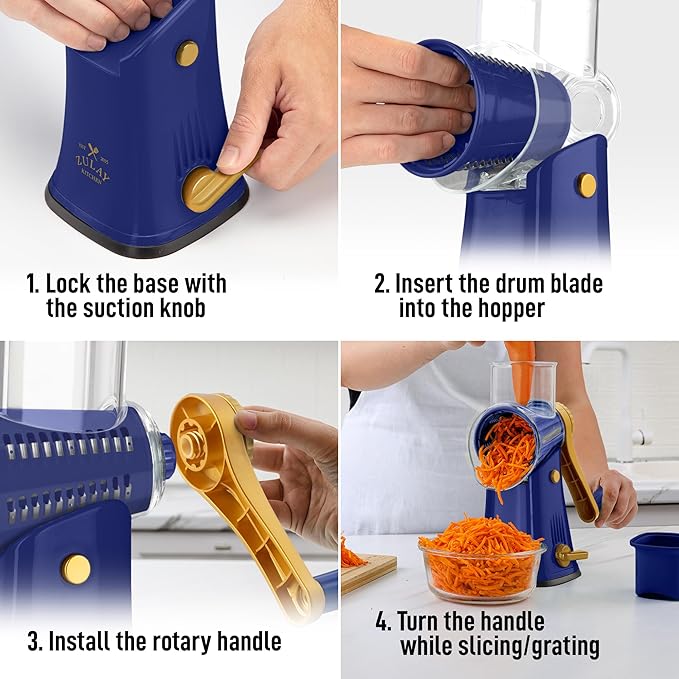 EST 2015
ZULAY
KITCHEN

1. Lock the base with the suction knob

2. Insert the drum blade into the hopper

3. Install the rotary handle

4. Turn the handle while slicing/grating