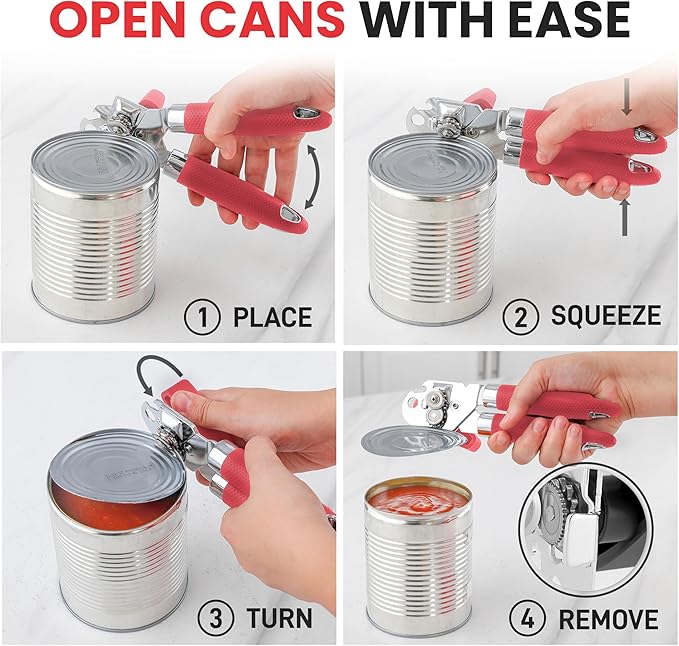 OPEN CANS WITH EASE

1 PLACE

2 SQUEEZE

3 TURN

4 REMOVE