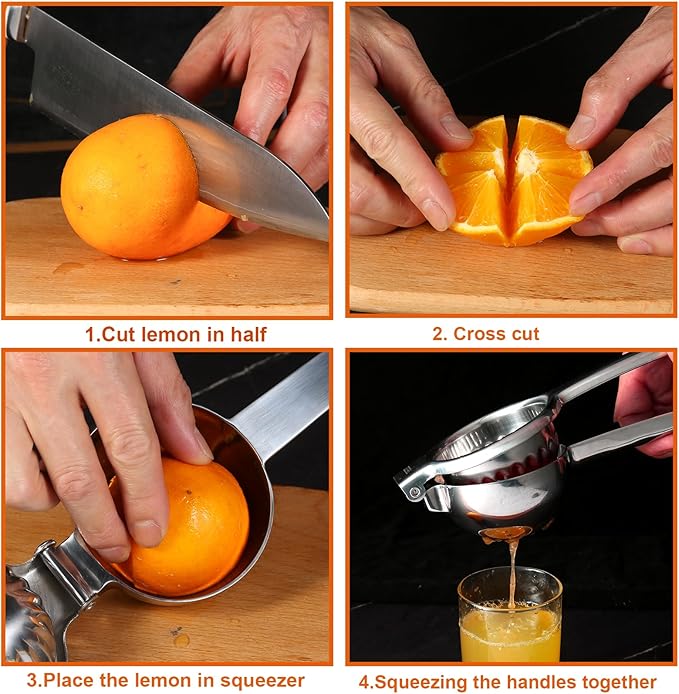 1.Cut lemon in half

2. Cross cut

3.Place the lemon in squeezer

4.Squeezing the handles together