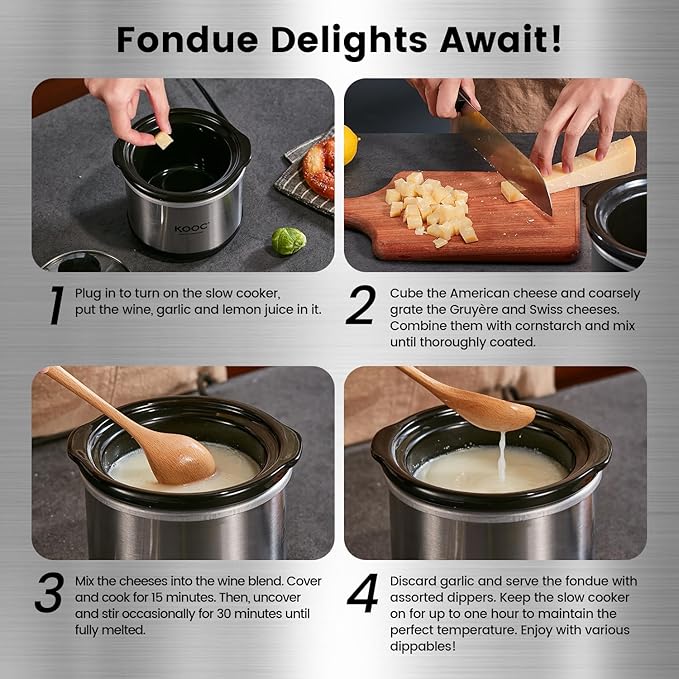 Fondue Delights Await!

KOOC

1 Plug in to turn on the slow cooker, put the wine, garlic and lemon juice in it.

2 Cube the American cheese and coarsely grate the Gruyère and Swiss cheeses. Combine them with cornstarch and mix until thoroughly coated.

3 Mix the cheeses into the wine blend. Cover and cook for 15 minutes. Then, uncover and stir occasionally for 30 minutes until fully melted.

4 Discard garlic and serve the fondue with assorted dippers. Keep the slow cooker on for up to one hour to maintain the perfect temperature. Enjoy with various dippables!