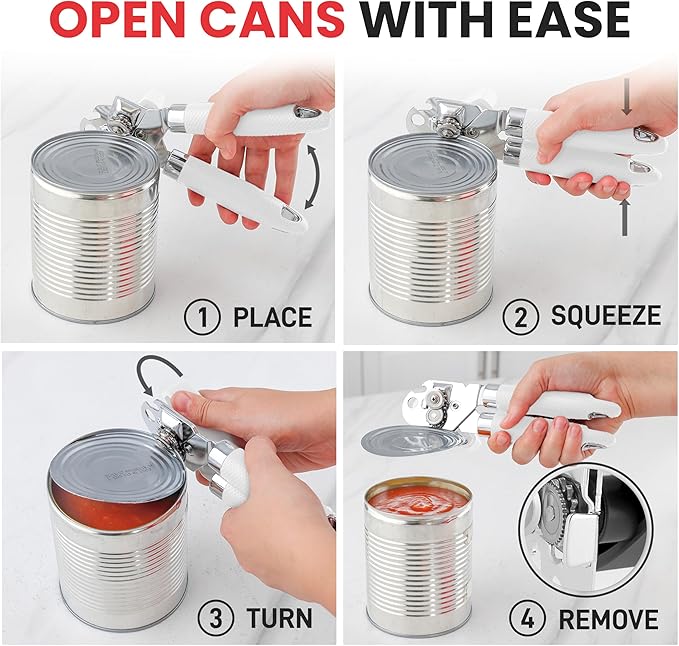 OPEN CANS WITH EASE

1 PLACE

2 SQUEEZE

3 TURN

4 REMOVE