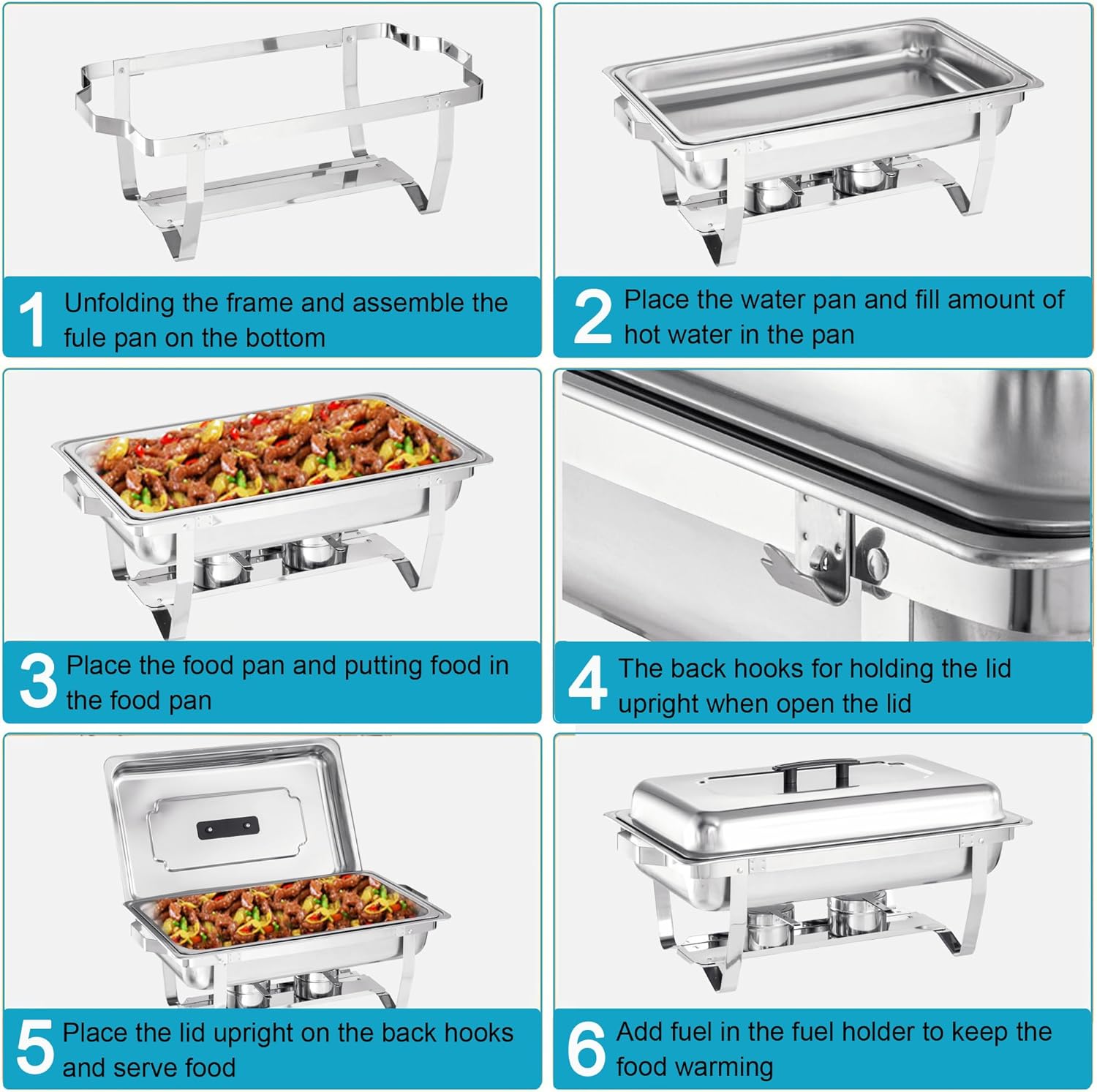 1 Unfolding the frame and assemble the fule pan on the bottom

2 Place the water pan and fill amount of hot water in the pan

3 Place the food pan and putting food in the food pan

4 The back hooks for holding the lid upright when open the lid

5 Place the lid upright on the back hooks and serve food

6 Add fuel in the fuel holder to keep the food warming