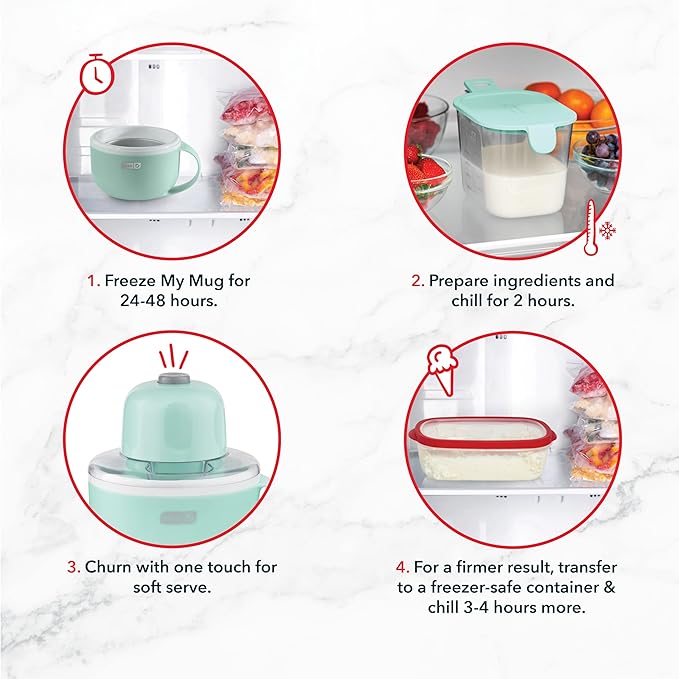 1. Freeze My Mug for 24-48 hours.

2. Prepare ingredients and chill for 2 hours.

3. Churn with one touch for soft serve.

4. For a firmer result, transfer to a freezer-safe container & chill 3-4 hours more.