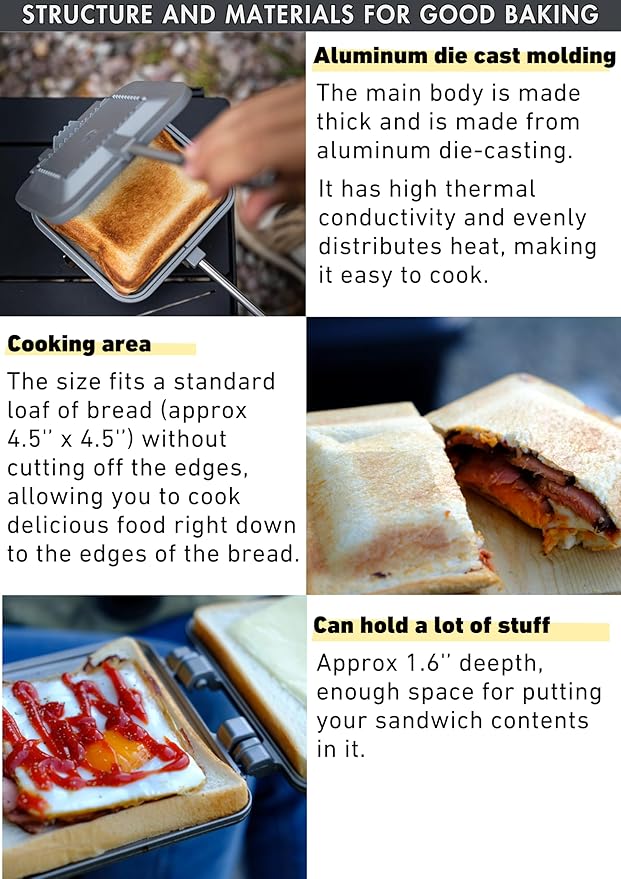 STRUCTURE AND MATERIALS FOR GOOD BAKING

Aluminum die cast molding

The main body is made thick and is made from aluminum die-casting.

It has high thermal conductivity and evenly distributes heat, making it easy to cook.

Cooking area

The size fits a standard loaf of bread (approx 4.5" x 4.5") without cutting off the edges, allowing you to cook delicious food right down to the edges of the bread.

Can hold a lot of stuff

Approx 1.6" deepth, enough space for putting your sandwich contents in it.