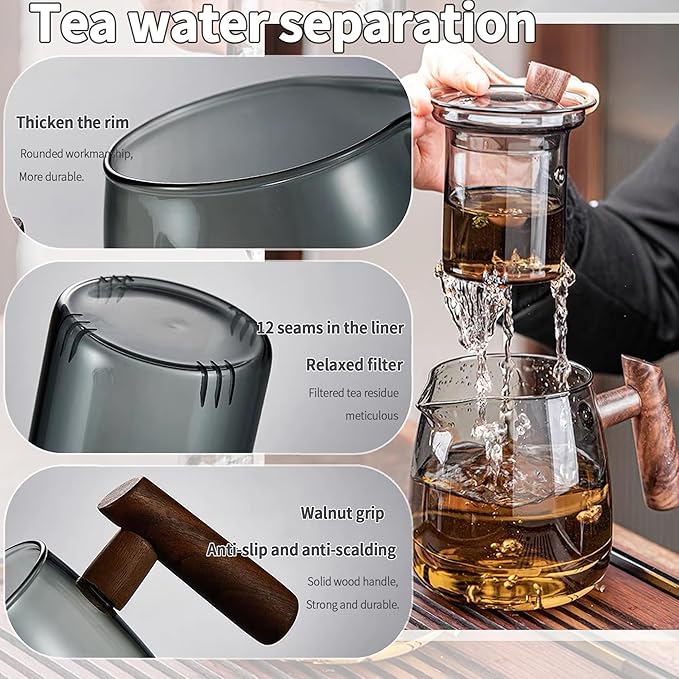 Tea water separation

Thicken the rim

Rounded workmanship, More durable.

12 seams in the liner

Relaxed filter

Filtered tea residue meticulous

Walnut grip

Anti-slip and anti-scalding

Solid wood handle, Strong and durable.