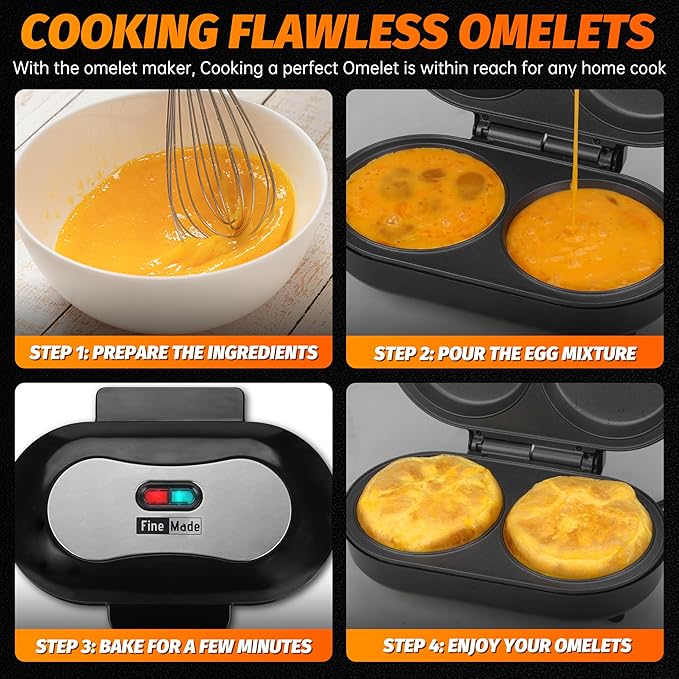 COOKING FLAWLESS OMELETS

With the omelet maker, Cooking a perfect Omelet is within reach for any home cook

STEP 1: PREPARE THE INGREDIENTS

STEP 2: POUR THE EGG MIXTURE

Fine Made

STEP 3: BAKE FOR A FEW MINUTES

STEP 4: ENJOY YOUR OMELETS