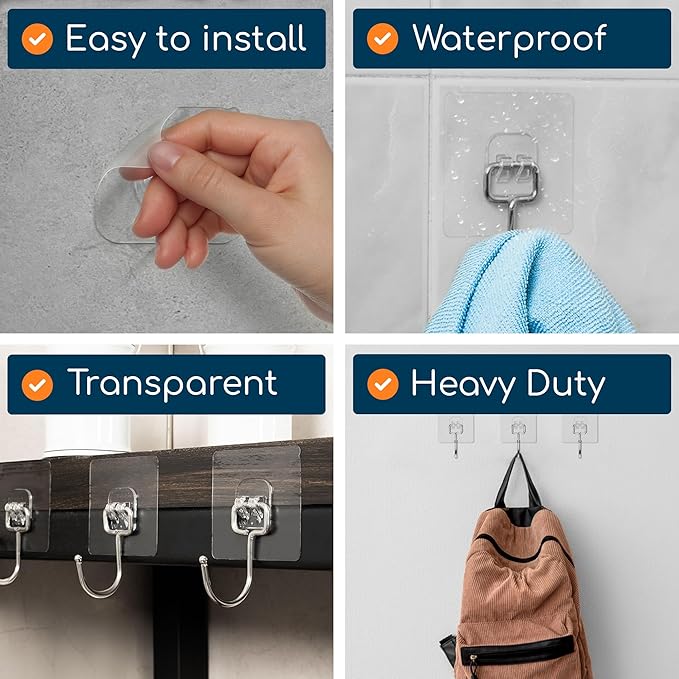 Easy to install

Waterproof

Transparent

Heavy Duty