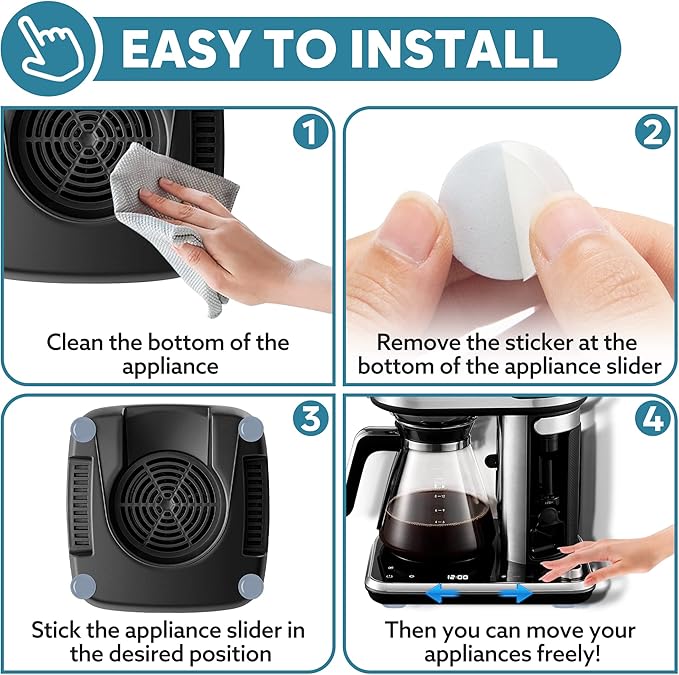 EASY TO INSTALL

1

Clean the bottom of the appliance

2

Remove the sticker at the bottom of the appliance slider

3

Stick the appliance slider in the desired position

4

12:00

Then you can move your appliances freely!