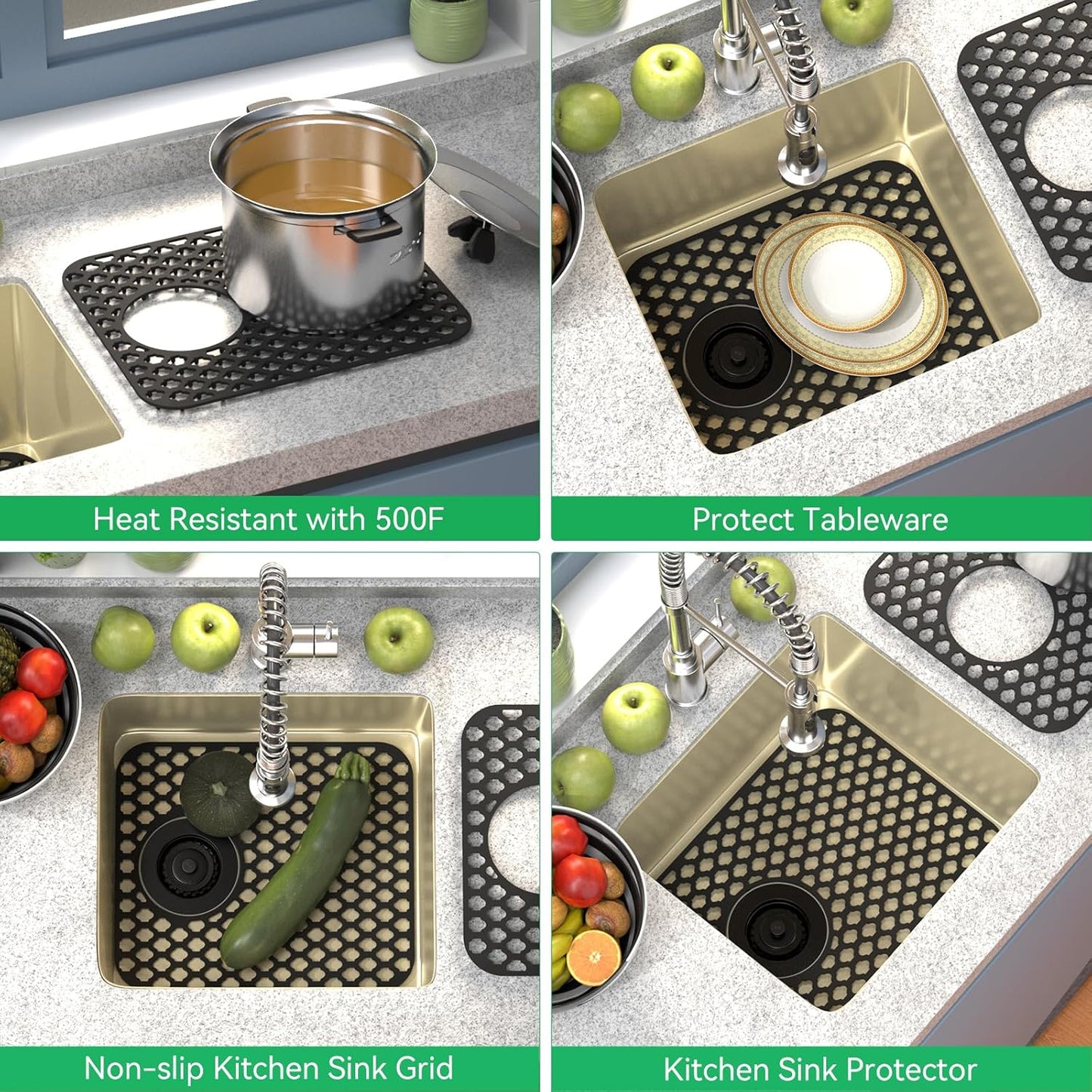 Heat Resistant with 500F

Protect Tableware

Non-slip Kitchen Sink Grid

Kitchen Sink Protector